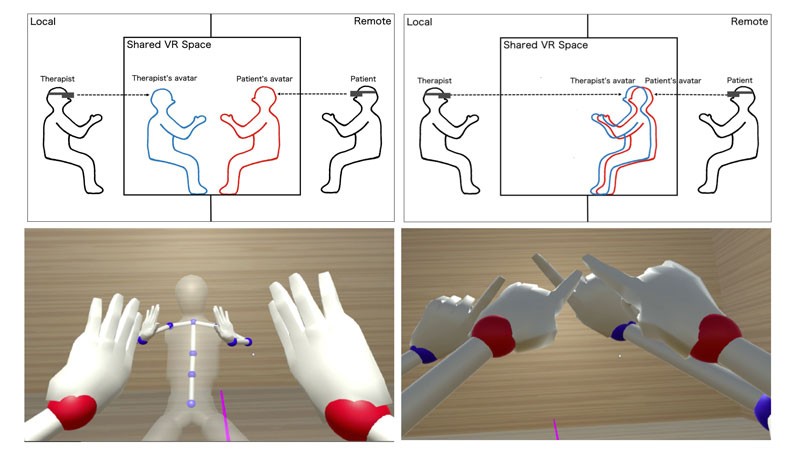 Local

Remote

Shared VR Space

Therapist

Therapist's avatar

Patient's avatar

Patient

Local

Remote

Shared VR Space

Therapist

Therapist's avatar

Patient's avatar

Patient